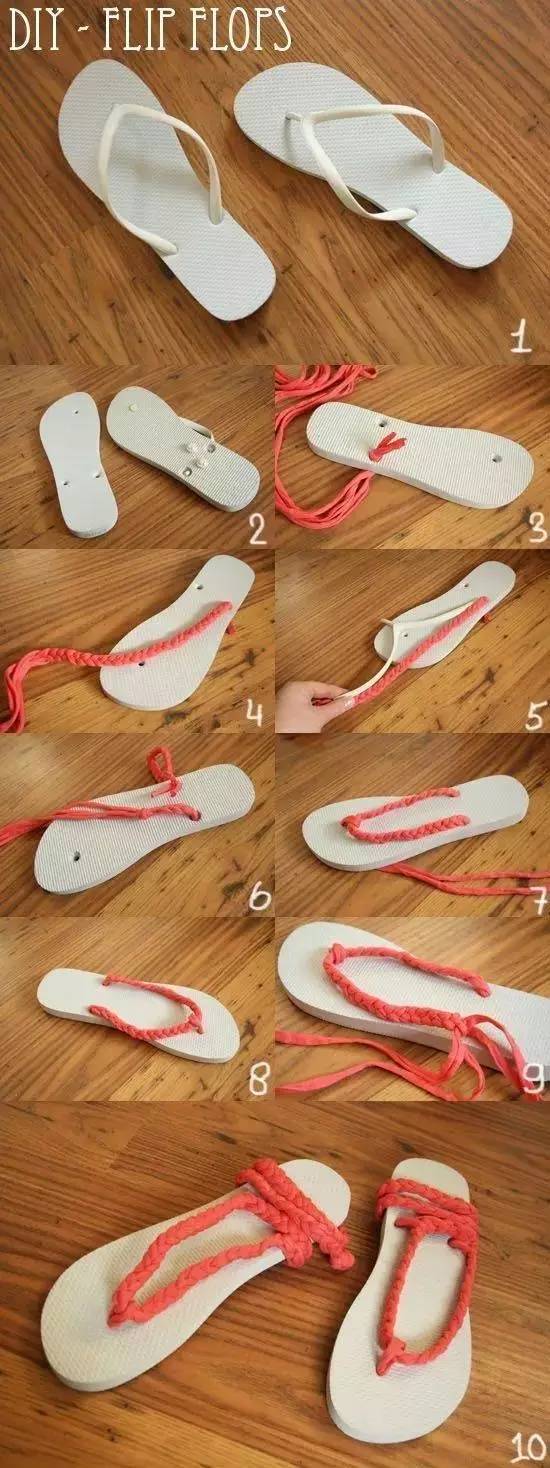 DIY - FLIP FLOPS

1

2

3

4

5

6

7

8

9

10