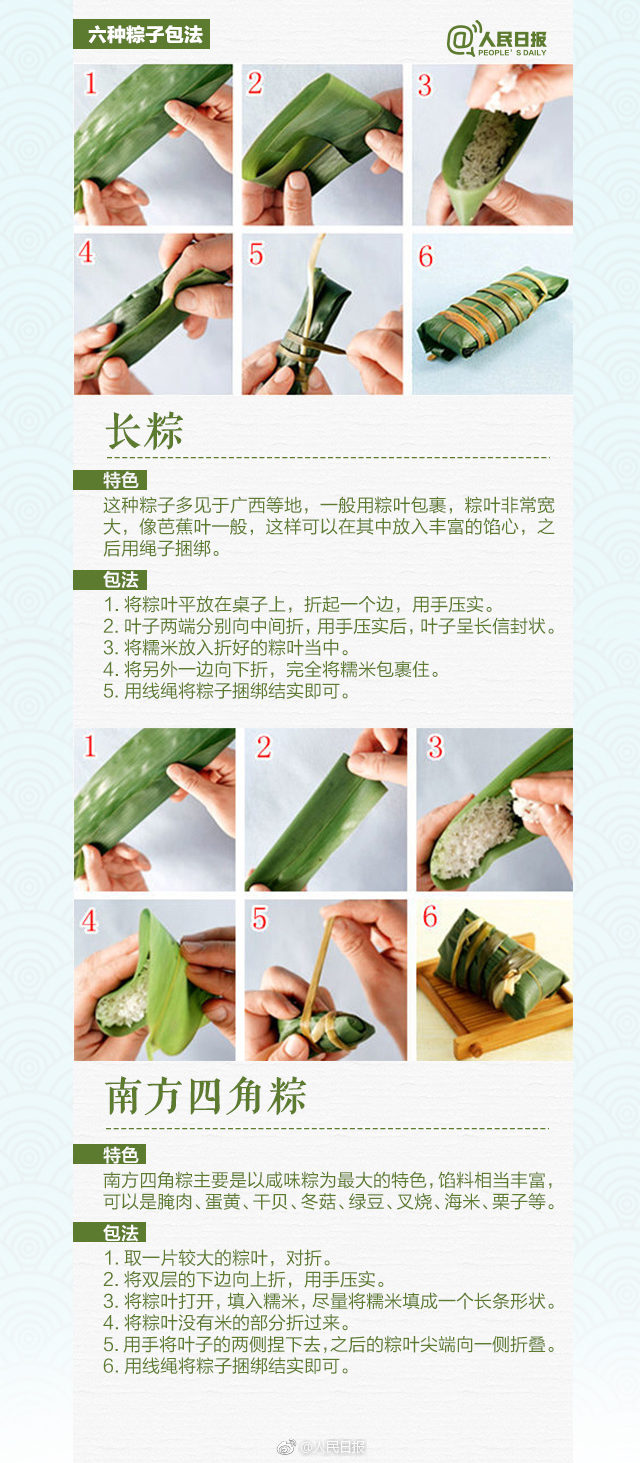 六种粽子包法

@人民日报
PEOPLE'S DAILY

1 2 3
4 5 6

长粽

特色
这种粽子多见于广西等地，一般用粽叶包裹，粽叶非常宽大，像芭蕉叶一般，这样可以在其中放入丰富的馅心，之后用绳子捆绑。

包法
1. 将粽叶平放在桌子上，折起一个边，用手压实。
2. 叶子两端分别向中间折，用手压实后，叶子呈长信封状。
3. 将糯米放入折好的粽叶当中。
4. 将另外一边向下折，完全将糯米包裹住。
5. 用线绳将粽子捆绑结实即可。

1 2 3
4 5 6

南方四角粽

特色
南方四角粽主要是以咸味粽为最大的特色，馅料相当丰富，可以是腌肉、蛋黄、干贝、冬菇、绿豆、叉烧、海米、栗子等。

包法
1. 取一片较大的粽叶，对折。
2. 将双层的下边向上折，用手压实。
3. 将粽叶打开，填入糯米，尽量将糯米填成一个长条形状。
4. 将粽叶没有米的部分折过来。
5. 用手将叶子的两侧捏下去，之后的粽叶尖端向一侧折叠。
6. 用线绳将粽子捆绑结实即可。

@人民日报